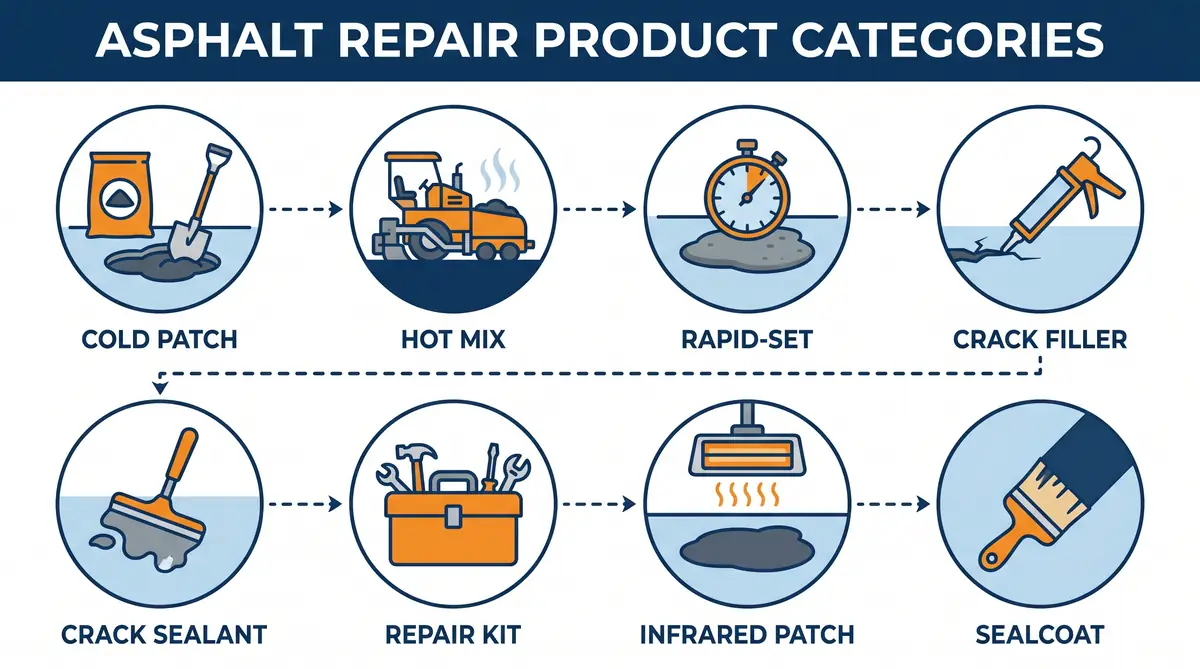 ASPHALT REPAIR PRODUCT CATEGORIES

COLD PATCH

HOT MIX

RAPID-SET

CRACK FILLER

CRACK SEALANT

REPAIR KIT

INFRARED PATCH

SEALCOAT